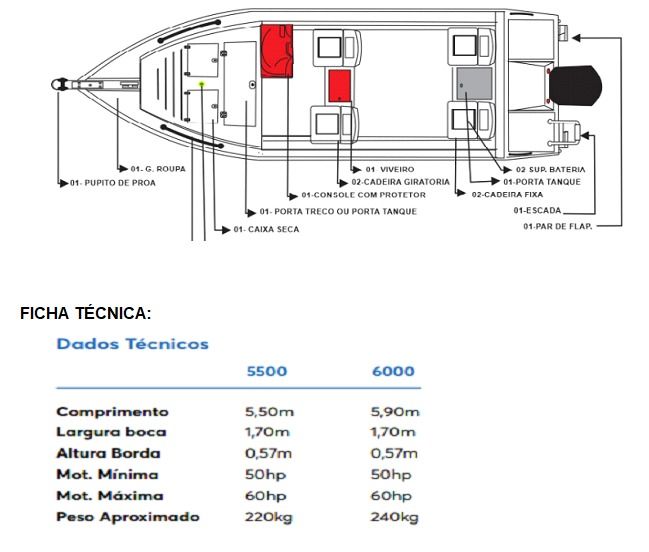 01- G. ROUPA
01- PUPITO DE PROA
01- VIVEIRO
02-CADEIRA GIRATORIA
01-CONSOLE COM PROTETOR
01- PORTA TRECO OU PORTA TANQUE
01- CAIXA SECA
02 SUP. BATERIA
01-PORTA TANQUE
02-CADEIRA FIXA
01-ESCADA
01-PAR DE FLAP.

FICHA TÉCNICA:

Dados Técnicos

| | 5500 | 6000 |
|---|---|---|
| Comprimento | 5,50m | 5,90m |
| Largura boca | 1,70m | 1,70m |
| Altura Borda | 0,57m | 0,57m |
| Mot. Mínima | 50hp | 50hp |
| Mot. Máxima | 60hp | 60hp |
| Peso Aproximado | 220kg | 240kg |